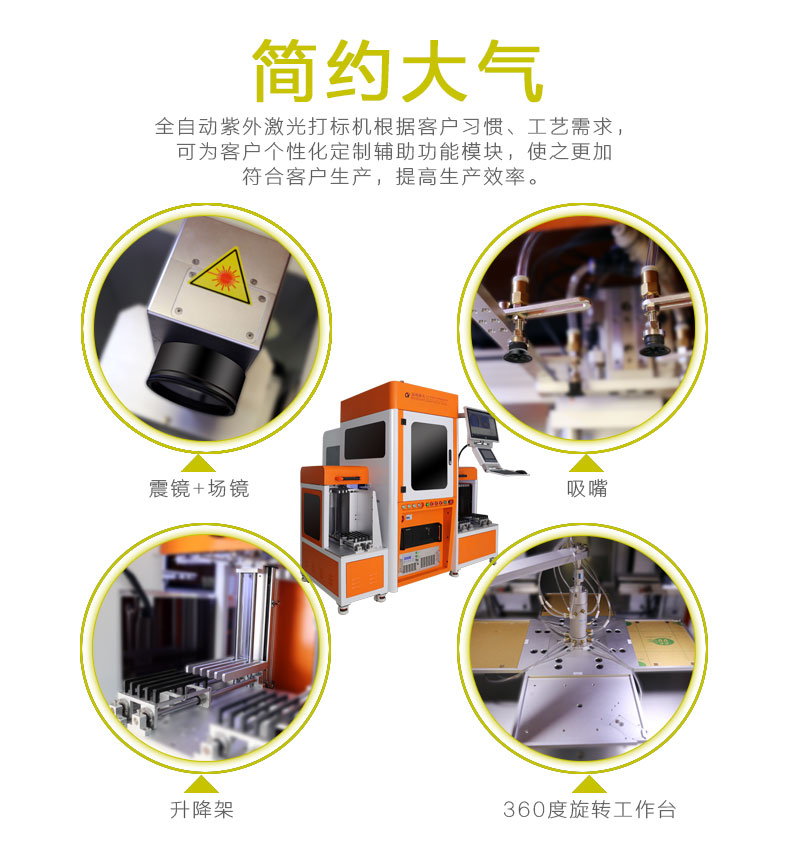 简约大气

全自动紫外激光打标机根据客户习惯、工艺需求，可为客户个性化定制辅助功能模块，使之更加符合客户生产，提高生产效率。

震镜+场镜

吸嘴

升降架

360度旋转工作台